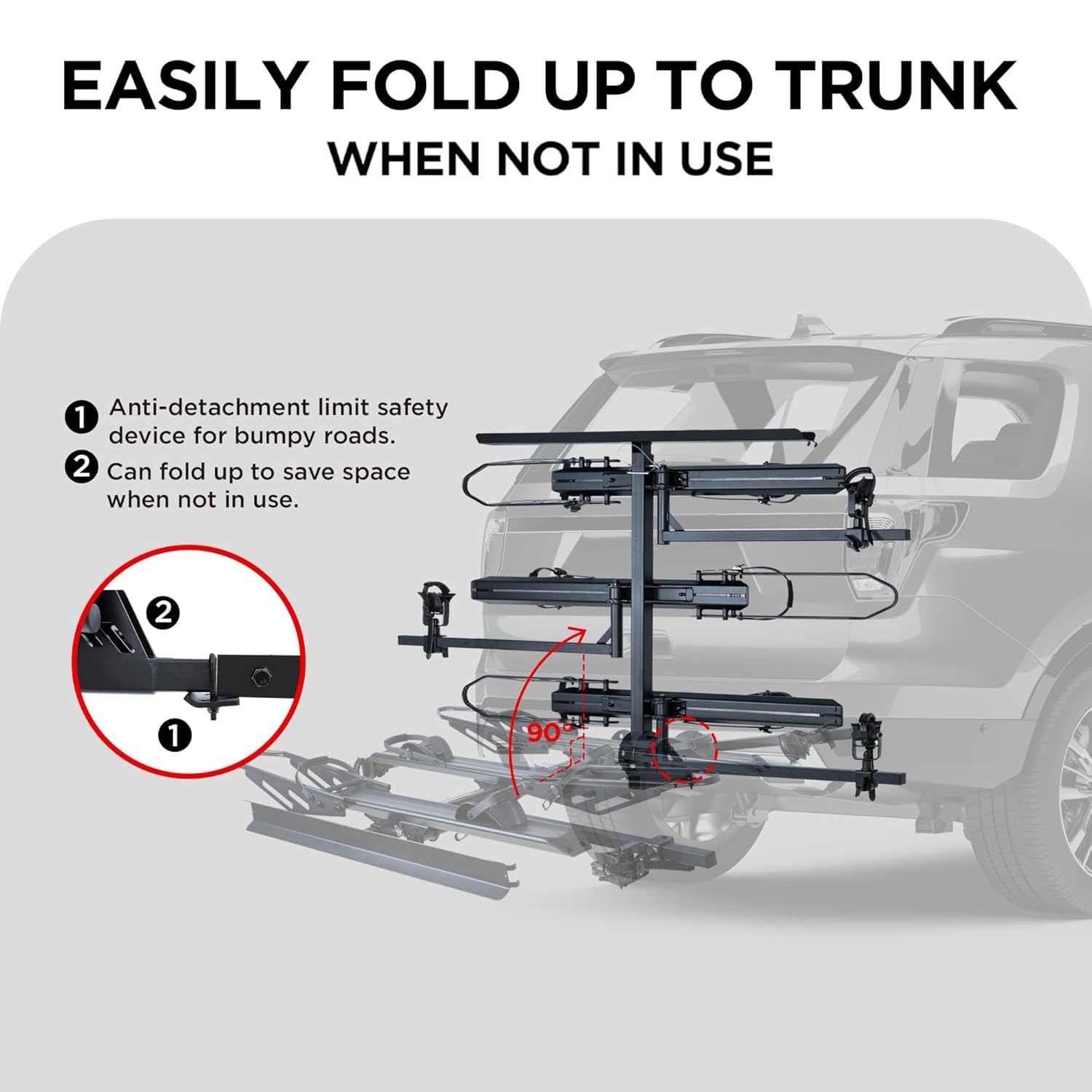 EASILY FOLD UP TO TRUNK
WHEN NOT IN USE

1 Anti-detachment limit safety device for bumpy roads.
2 Can fold up to save space when not in use.

2
1

90°