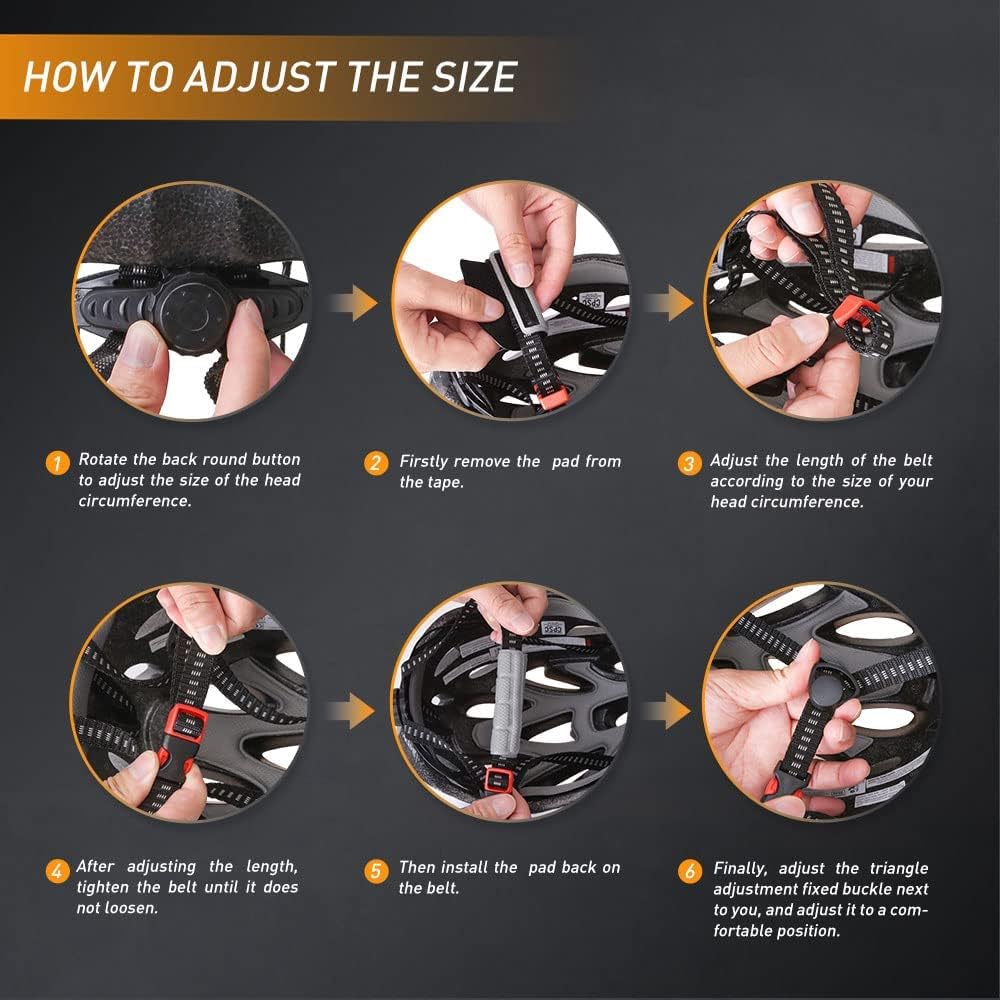 HOW TO ADJUST THE SIZE

1 Rotate the back round button to adjust the size of the head circumference.

2 Firstly remove the pad from the tape.

3 Adjust the length of the belt according to the size of your head circumference.

4 After adjusting the length, tighten the belt until it does not loosen.

5 Then install the pad back on the belt.

6 Finally, adjust the triangle adjustment fixed buckle next to you, and adjust it to a comfortable position.