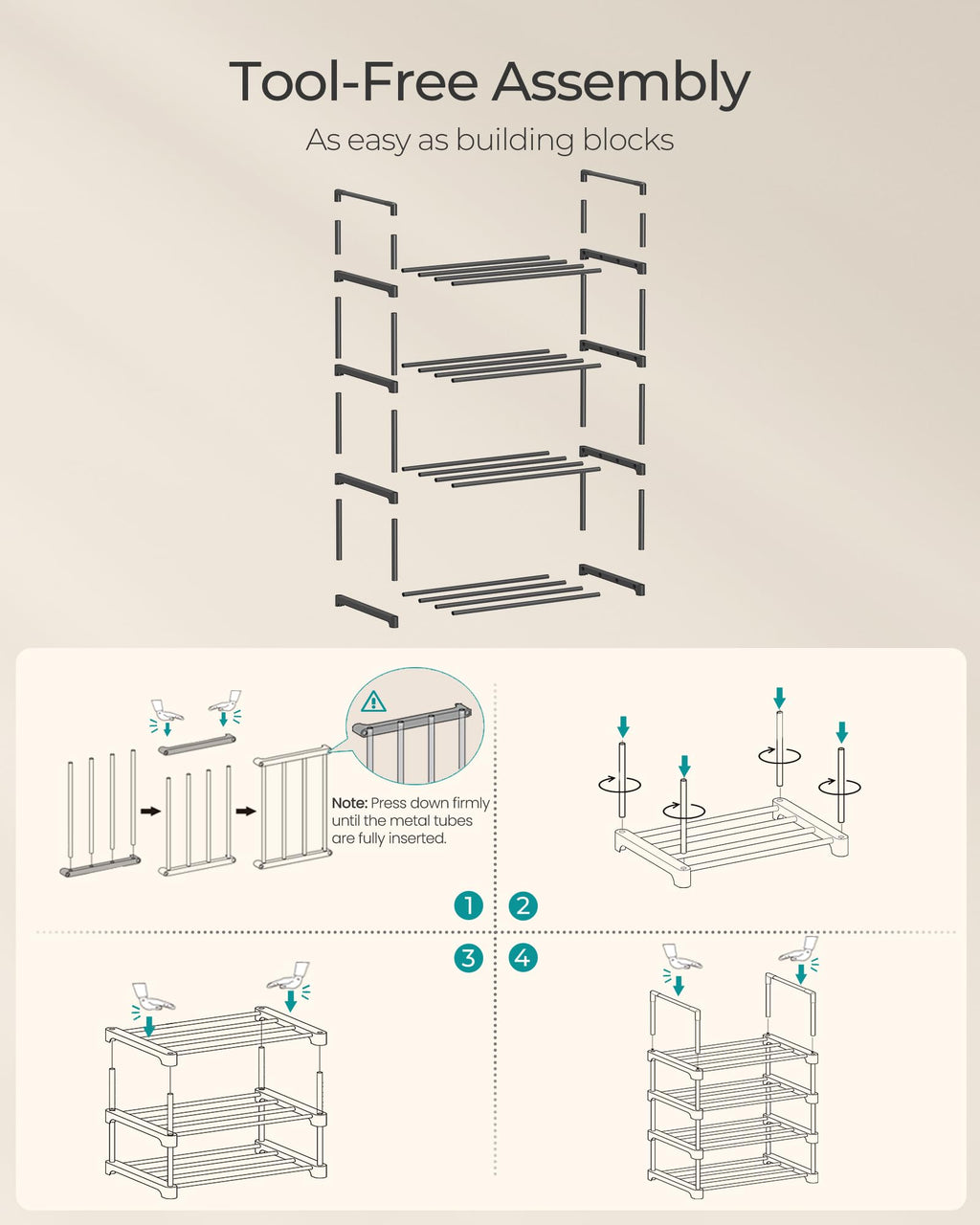 Tool-Free Assembly

As easy as building blocks

Note: Press down firmly until the metal tubes are fully inserted.

1

2

3

4