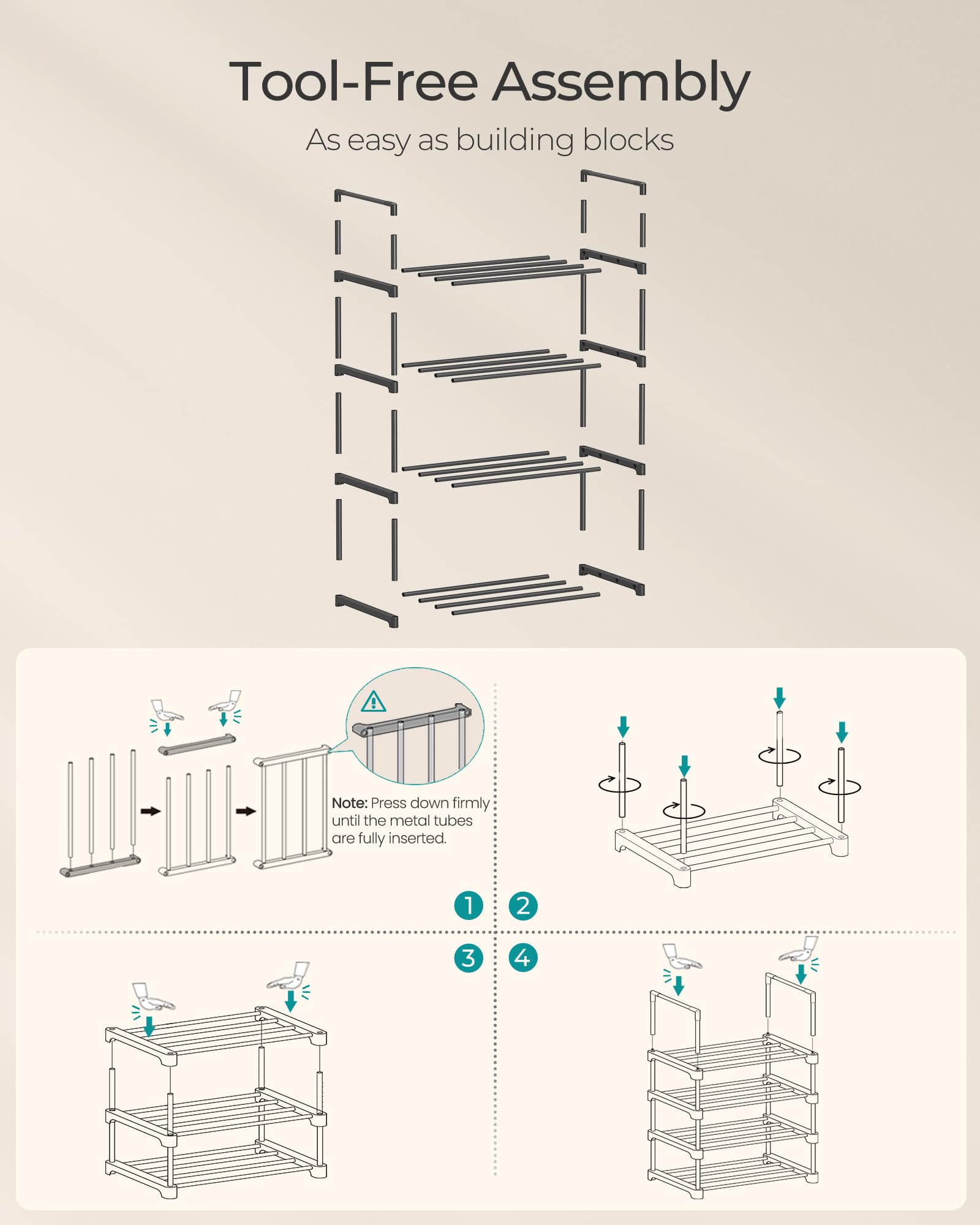 Tool-Free Assembly

As easy as building blocks

Note: Press down firmly until the metal tubes are fully inserted.

1

2

3

4