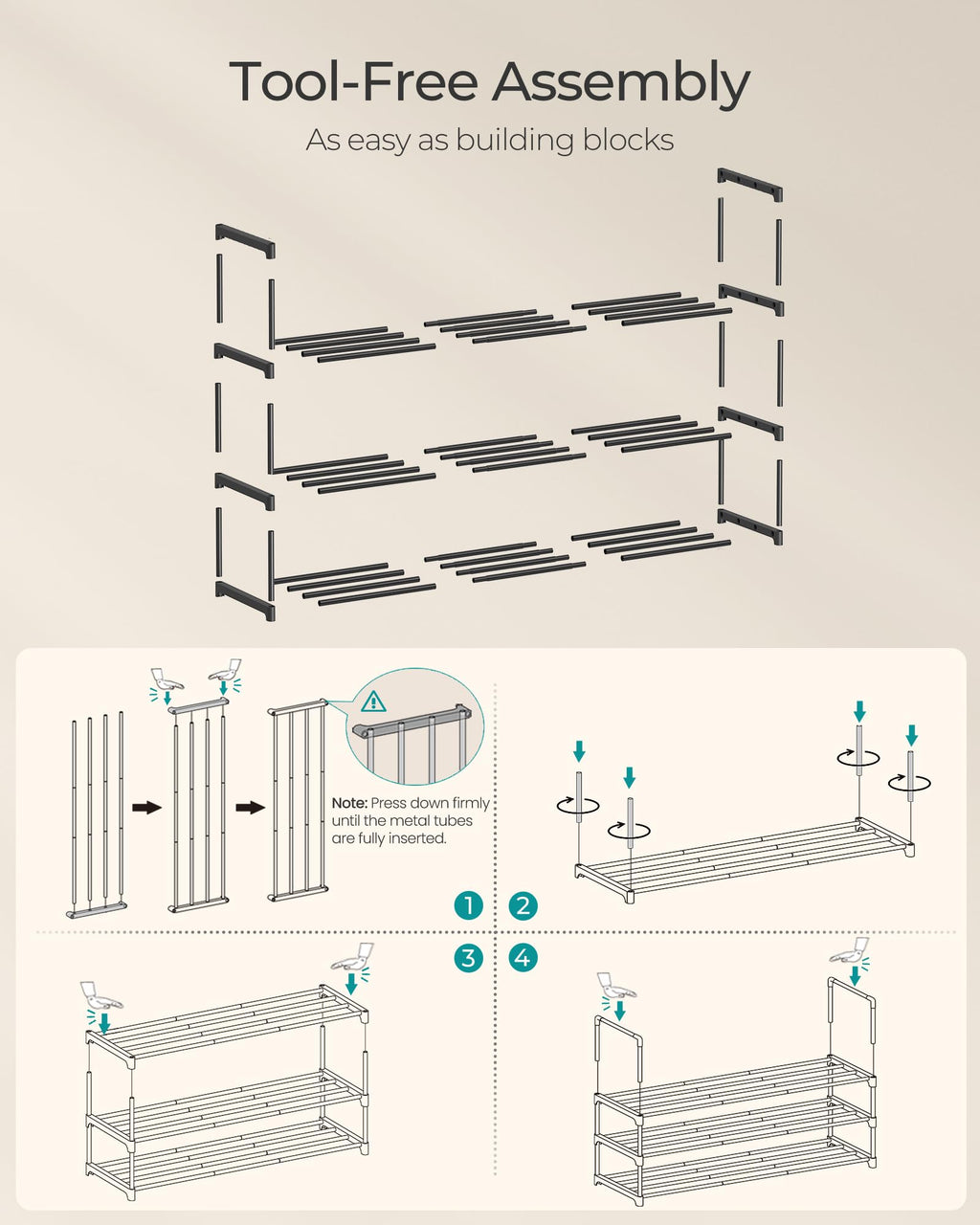 Tool-Free Assembly

As easy as building blocks

Note: Press down firmly until the metal tubes are fully inserted.

1

2

3

4