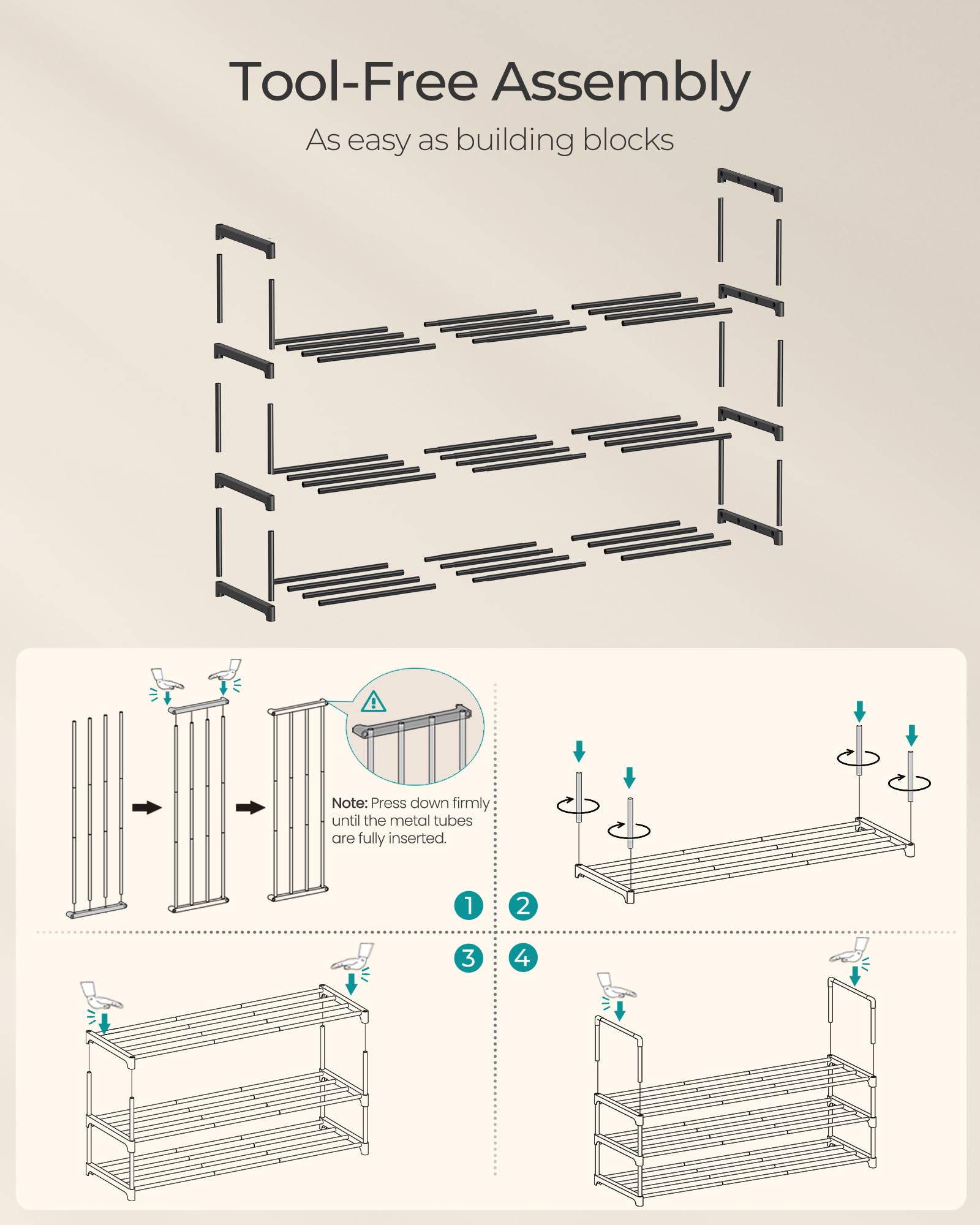 Tool-Free Assembly

As easy as building blocks

Note: Press down firmly until the metal tubes are fully inserted.

1

2

3

4