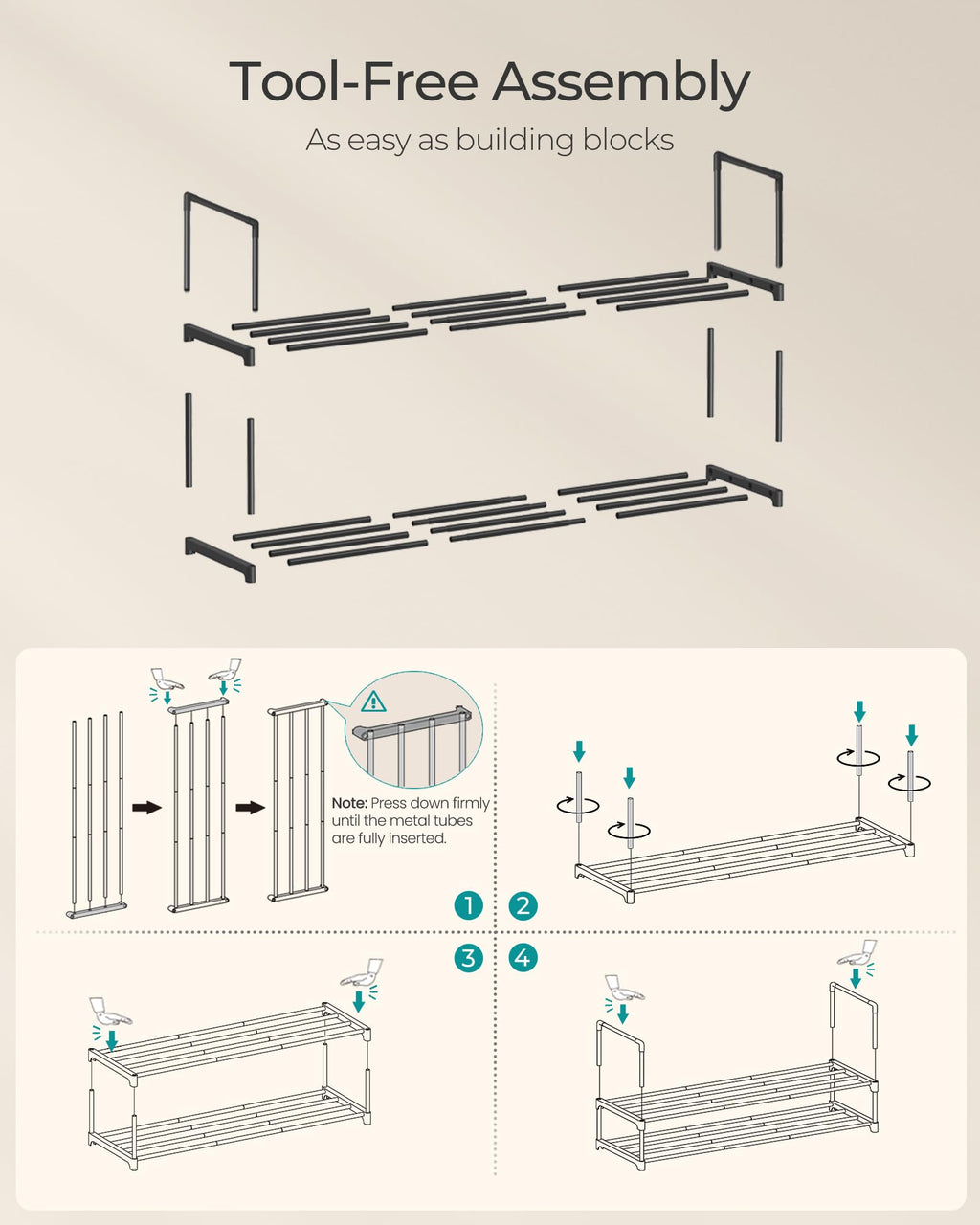 Tool-Free Assembly

As easy as building blocks

Note: Press down firmly until the metal tubes are fully inserted.

1

2

3

4