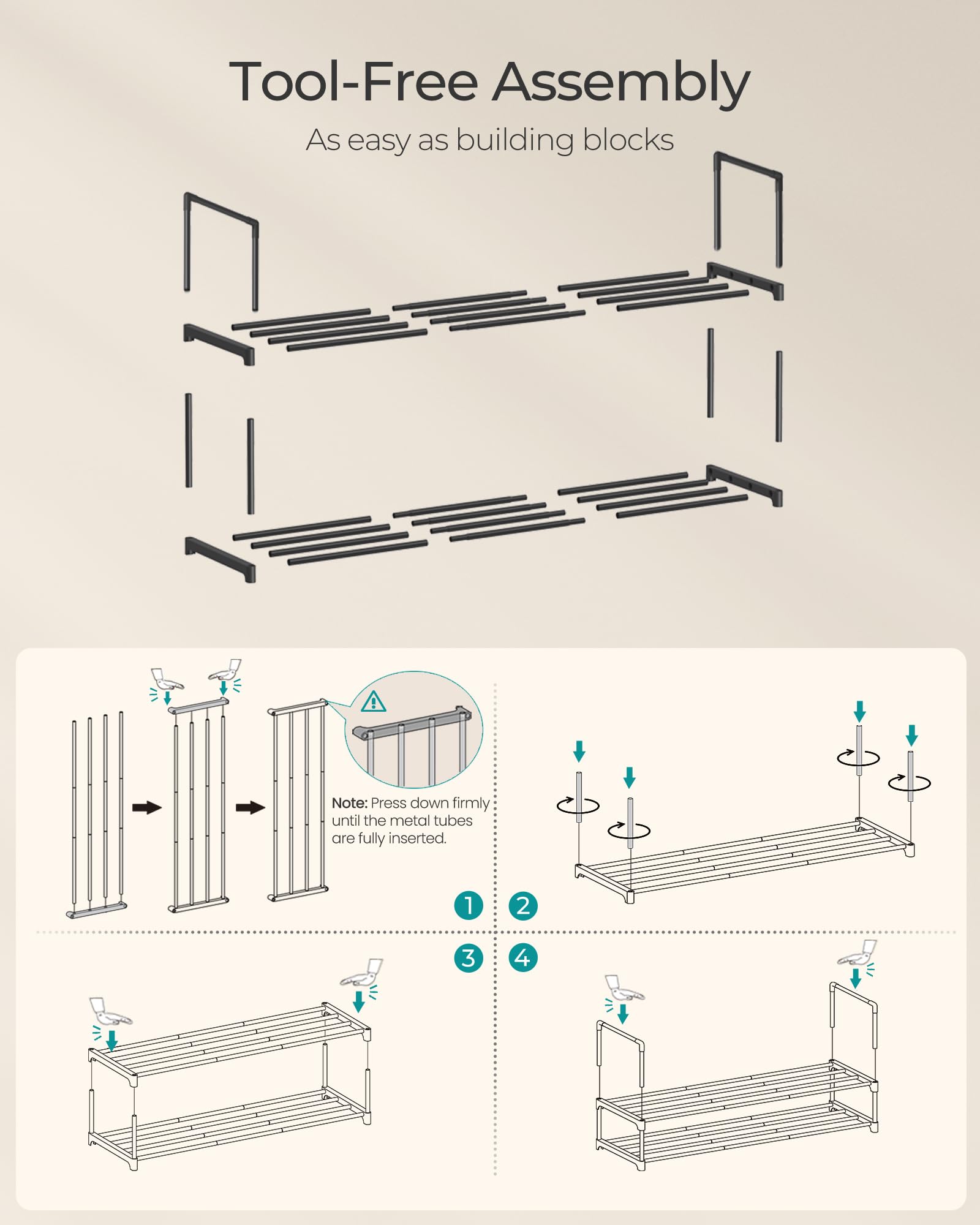 Tool-Free Assembly

As easy as building blocks

Note: Press down firmly until the metal tubes are fully inserted.

1

2

3

4