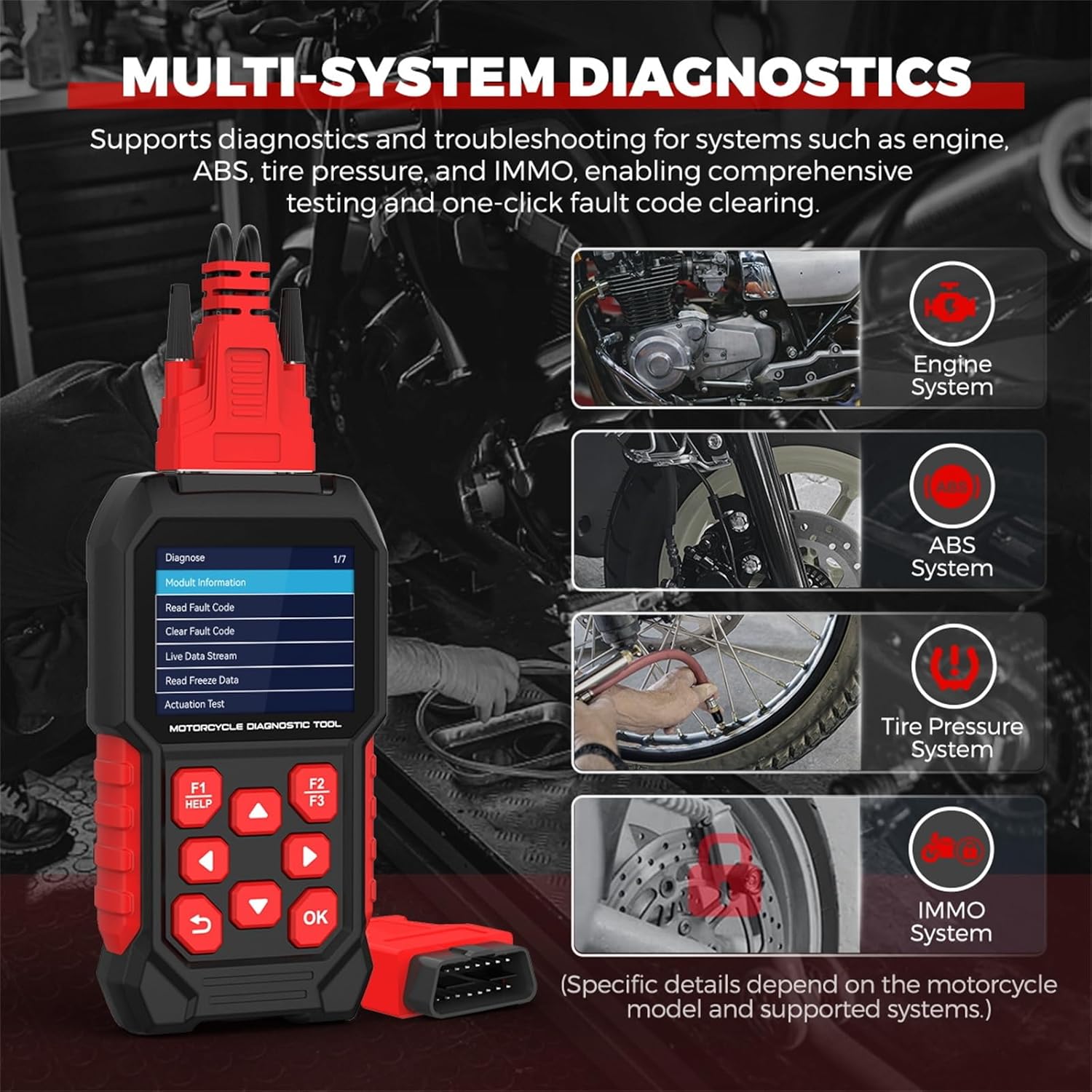 MULTI-SYSTEM DIAGNOSTICS

Supports diagnostics and troubleshooting for systems such as engine, ABS, tire pressure, and IMMO, enabling comprehensive testing and one-click fault code clearing.

Diagnose 1/7
Modult Information
Read Fault Code
Clear Fault Code
Live Data Stream
Read Freeze Data
Actuation Test

MOTORCYCLE DIAGNOSTIC TOOL

F1 HELP
F2 F3
OK

Engine System

ABS

ABS System

Tire Pressure System

IMMO System

(Specific details depend on the motorcycle model and supported systems.)