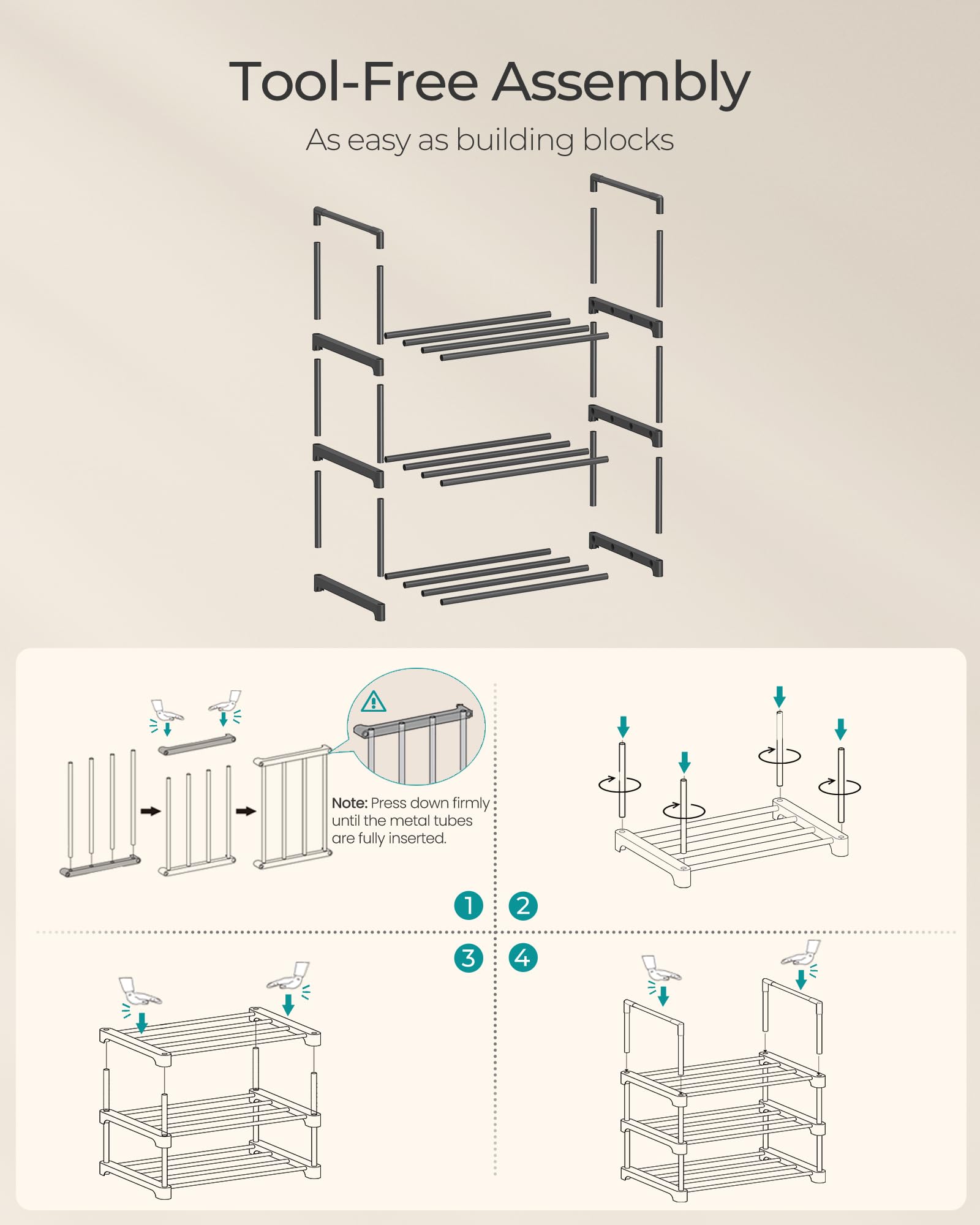 Tool-Free Assembly

As easy as building blocks

Note: Press down firmly until the metal tubes are fully inserted.

1

2

3

4