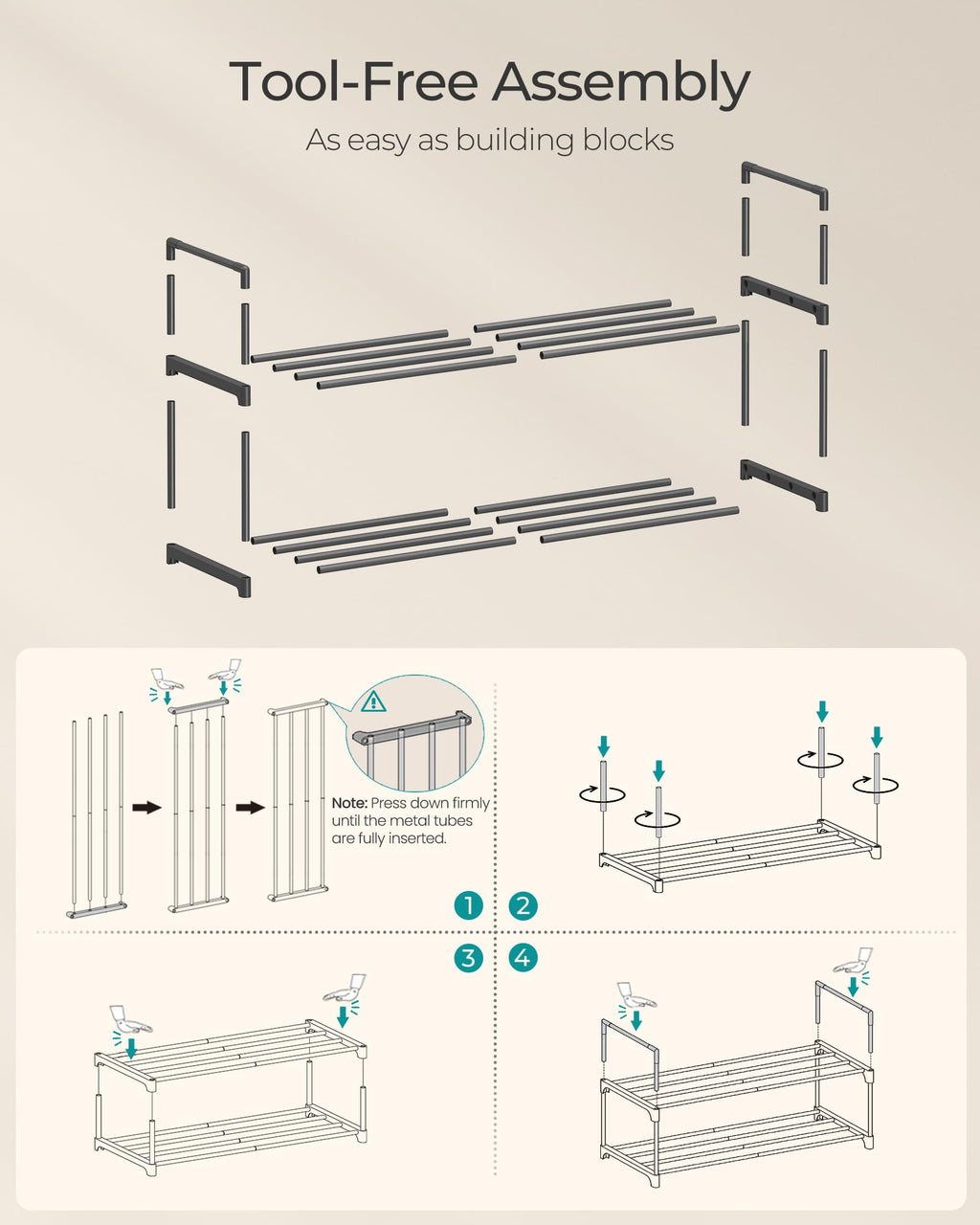 Tool-Free Assembly

As easy as building blocks

Note: Press down firmly until the metal tubes are fully inserted.

1

2

3

4