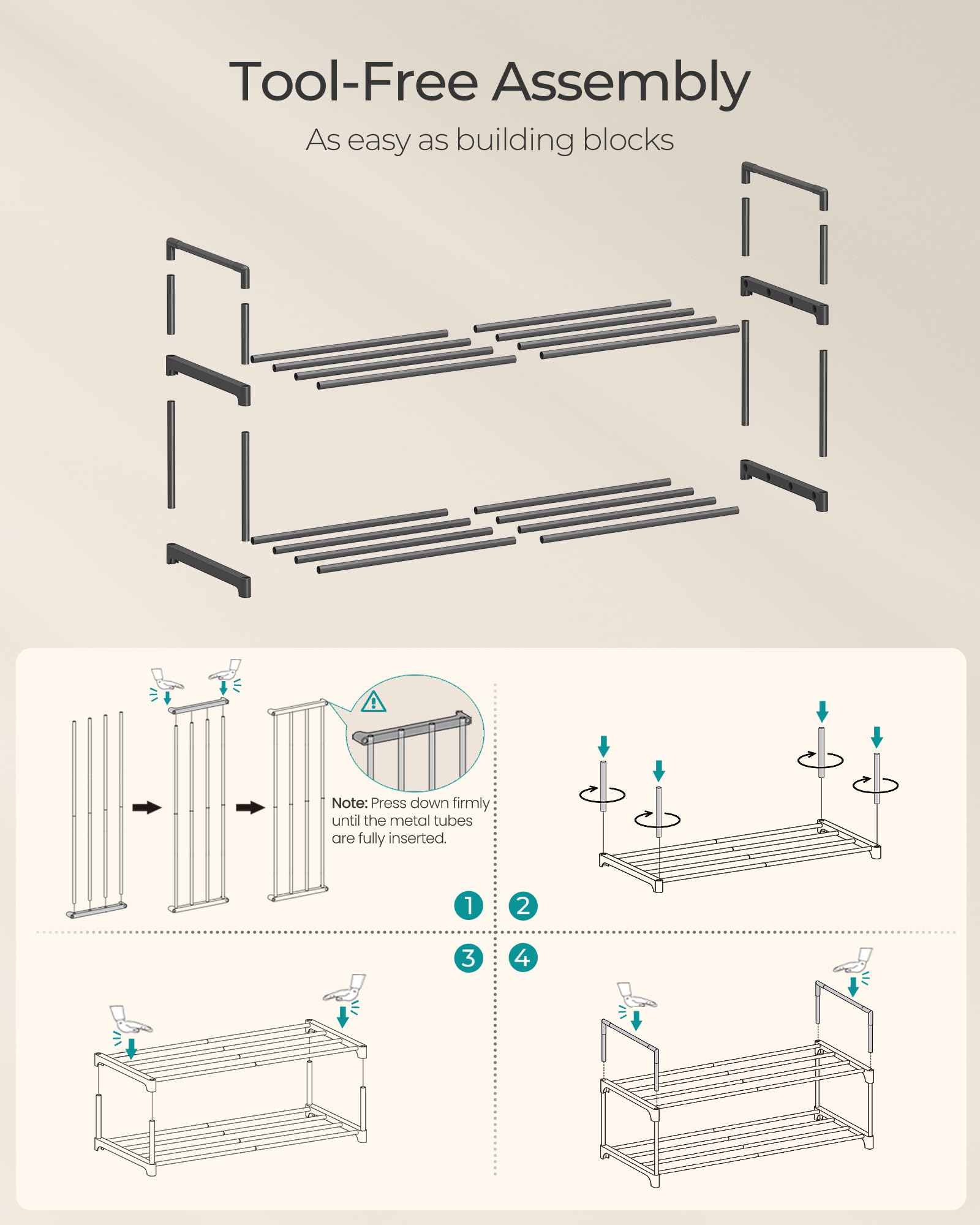 Tool-Free Assembly
As easy as building blocks

Note: Press down firmly until the metal tubes are fully inserted.

1
2
3
4