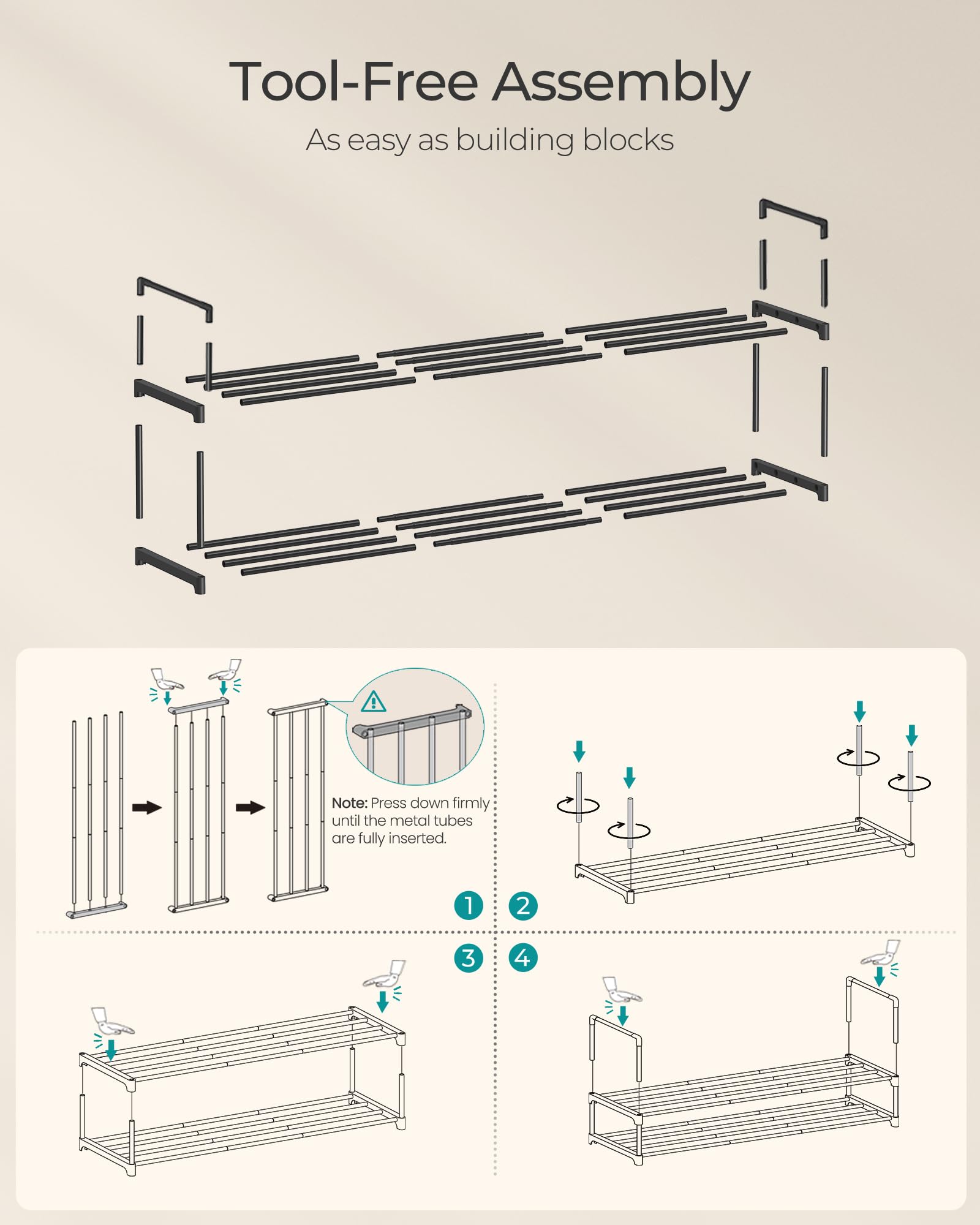 Tool-Free Assembly

As easy as building blocks

Note: Press down firmly until the metal tubes are fully inserted.

1

2

3

4