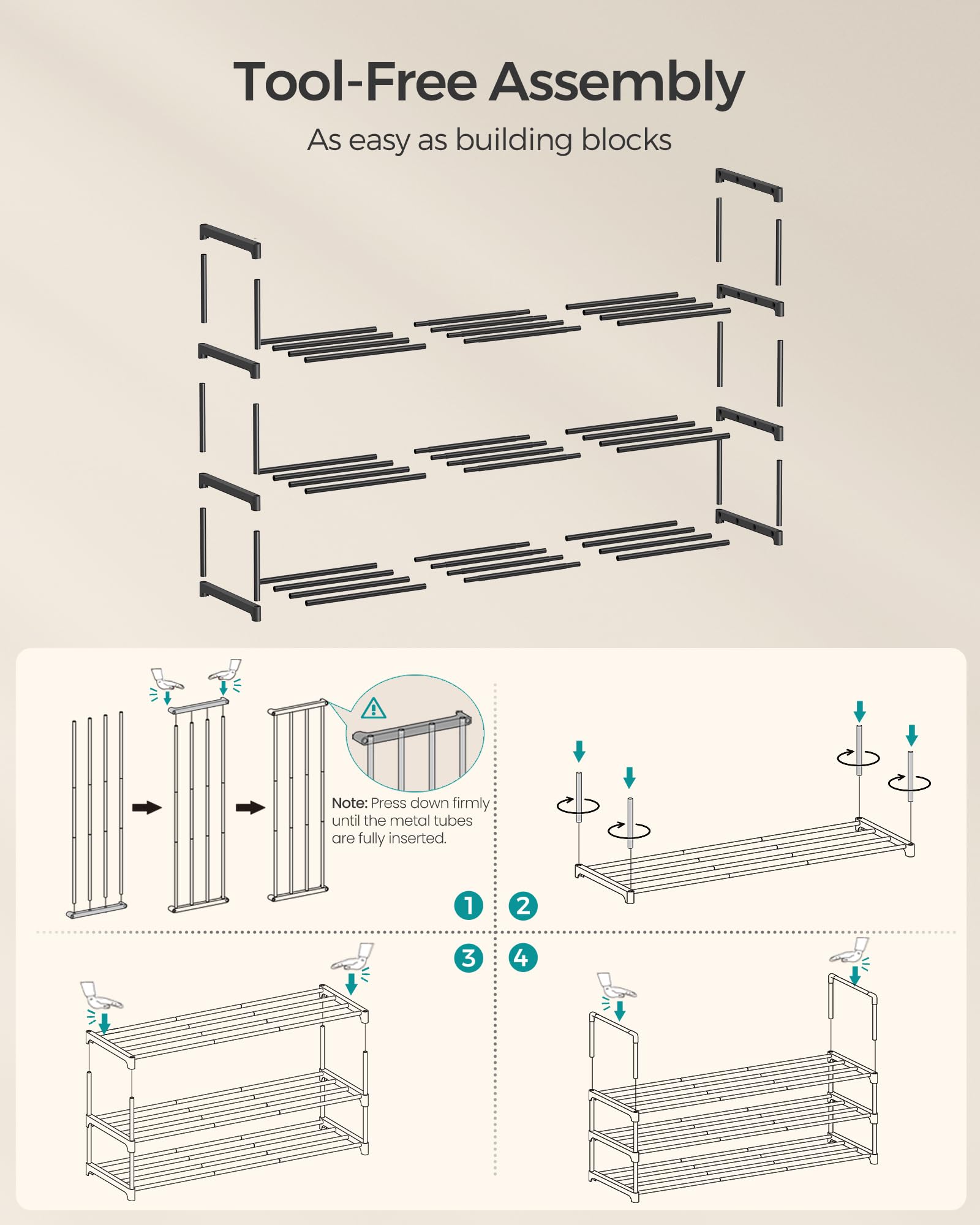 Tool-Free Assembly

As easy as building blocks

Note: Press down firmly until the metal tubes are fully inserted.

1

2

3

4