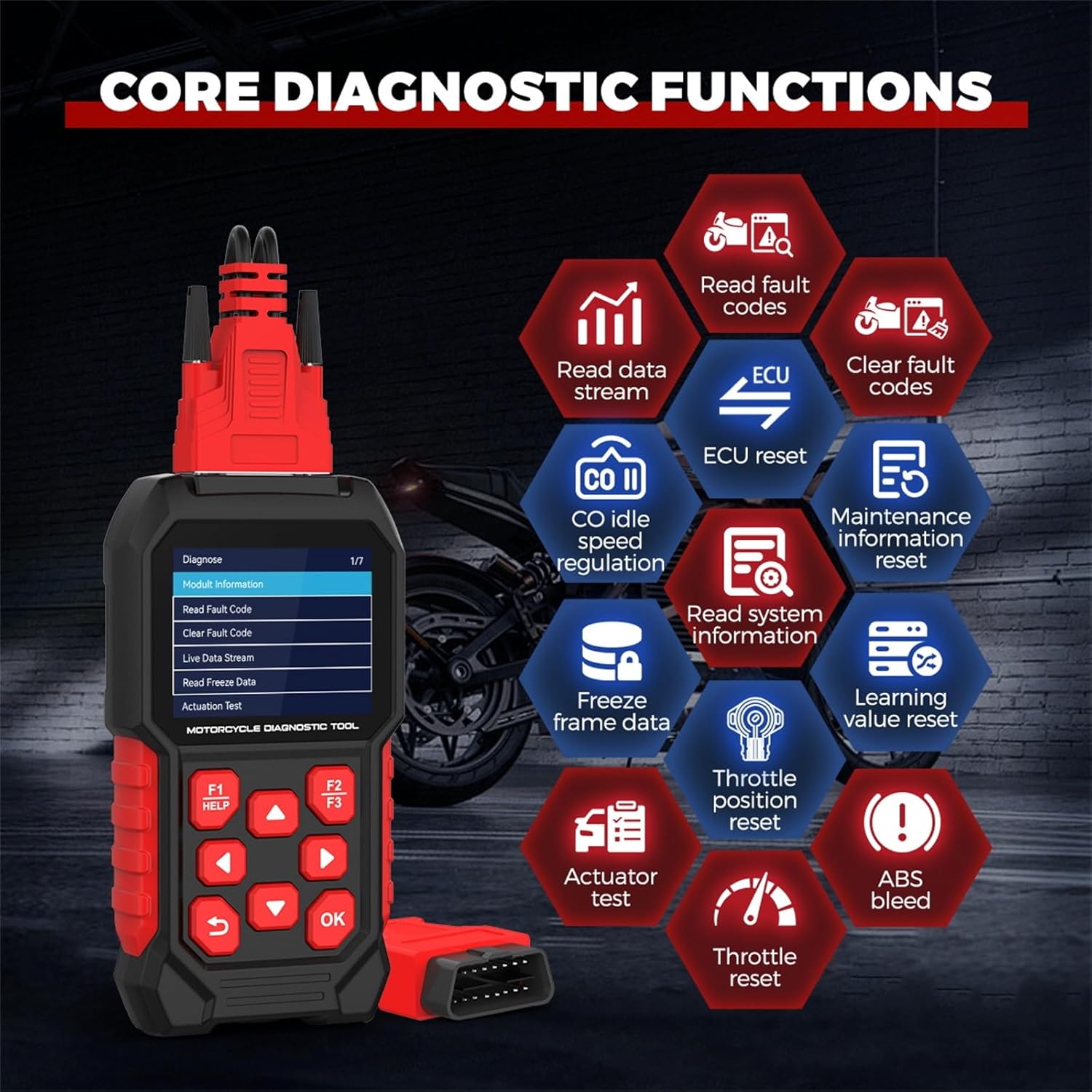 CORE DIAGNOSTIC FUNCTIONS

Diagnose 1/7
Modult Information
Read Fault Code
Clear Fault Code
Live Data Stream
Read Freeze Data
Actuation Test

MOTORCYCLE DIAGNOSTIC TOOL

F1 HELP
F2 F3
OK

Read fault codes
Read data stream
Clear fault codes
ECU
ECU reset
CO II
CO idle speed regulation
Maintenance information reset
Read system information
Freeze frame data
Learning value reset
Throttle position reset
Actuator test
ABS bleed
Throttle reset