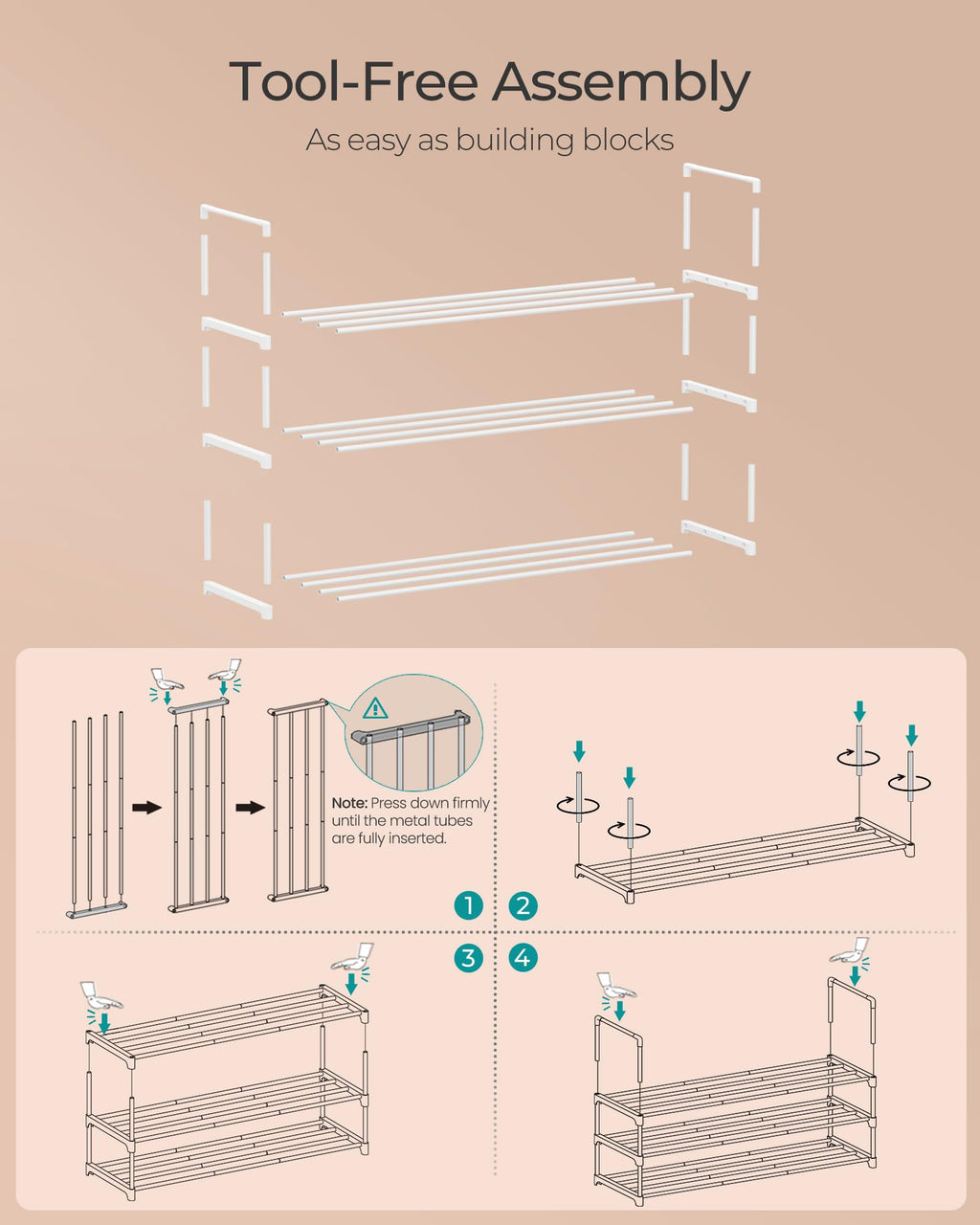 Tool-Free Assembly

As easy as building blocks

Note: Press down firmly until the metal tubes are fully inserted.

1

2

3

4