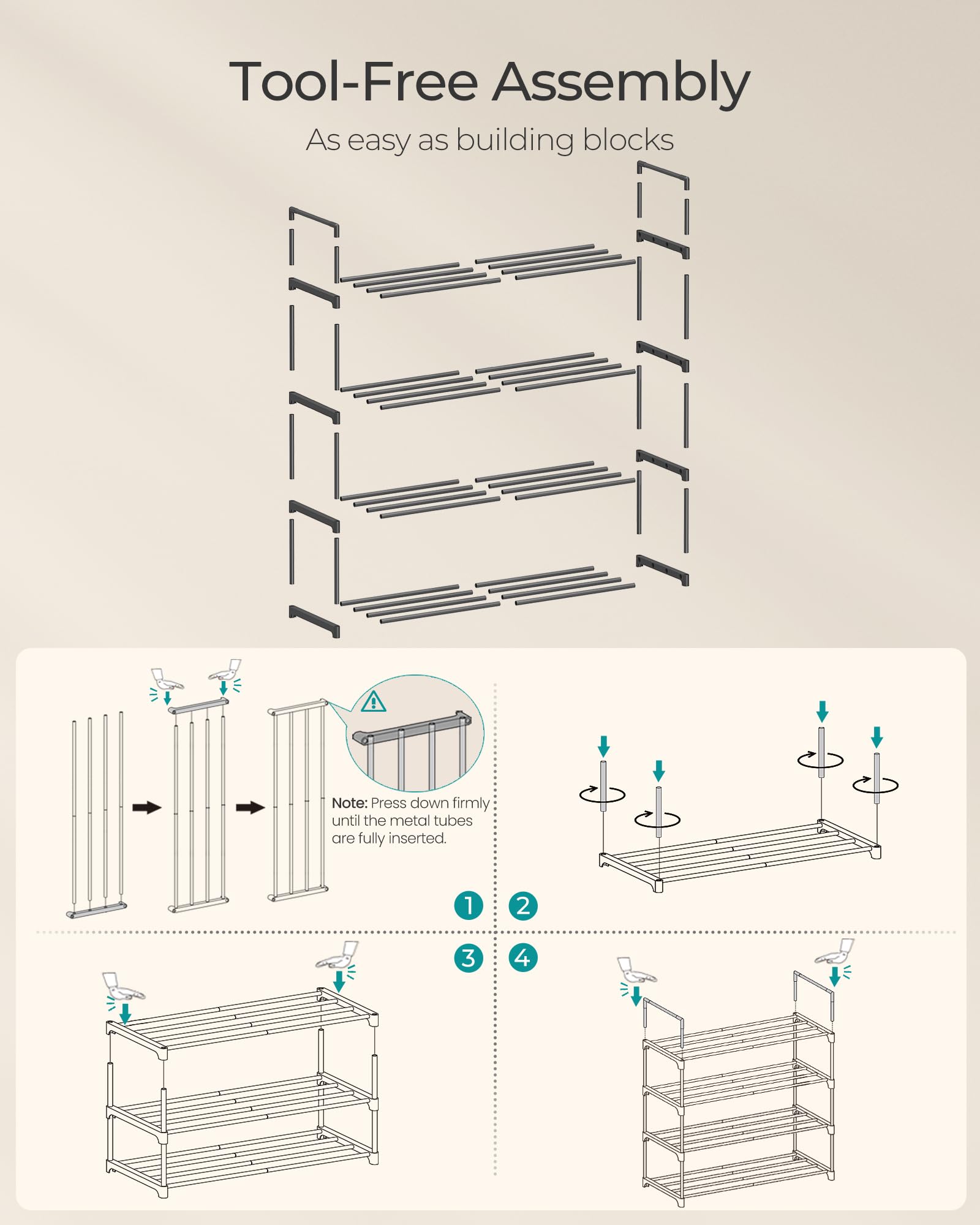 Tool-Free Assembly

As easy as building blocks

Note: Press down firmly until the metal tubes are fully inserted.

1

2

3

4