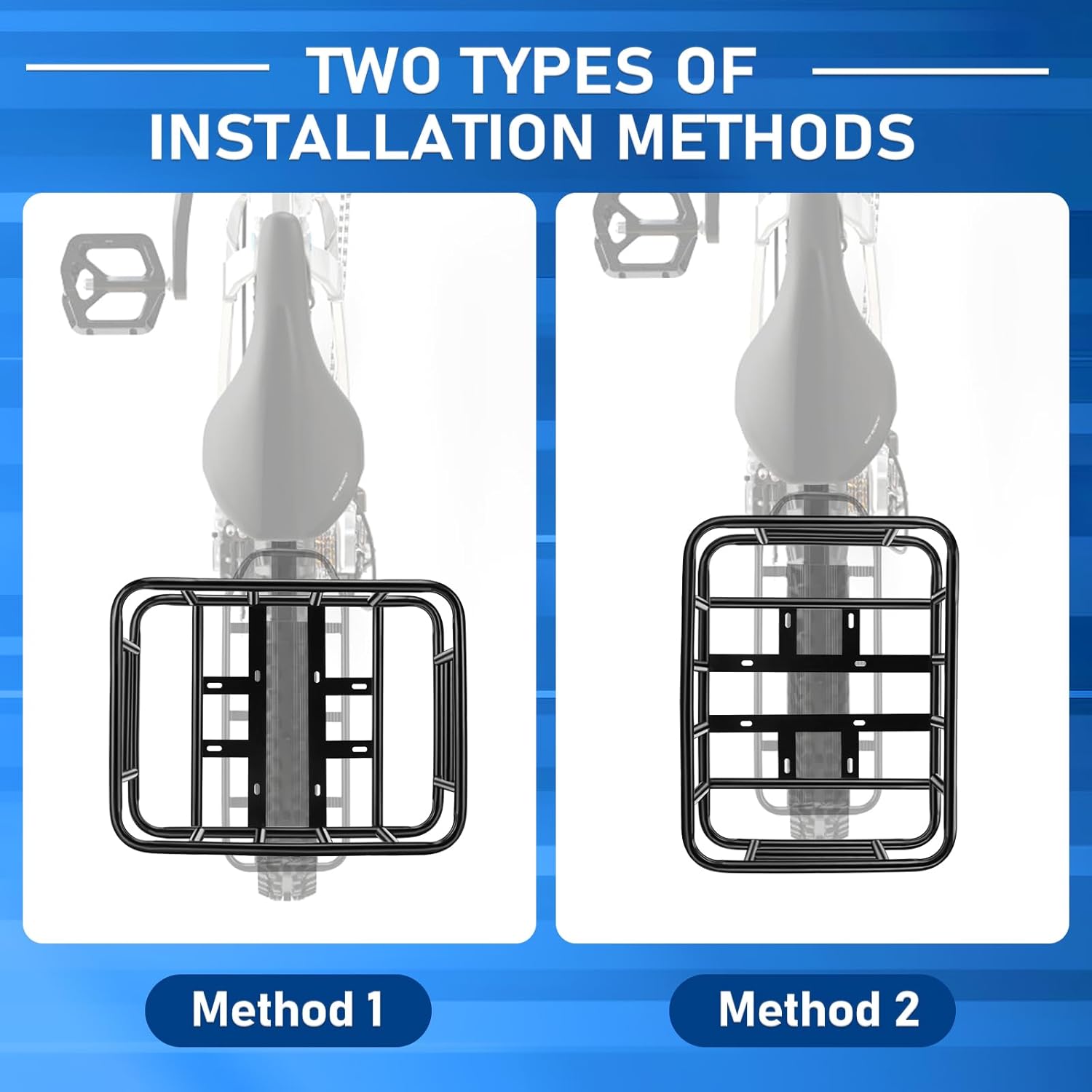 TWO TYPES OF INSTALLATION METHODS

Method 1

Method 2