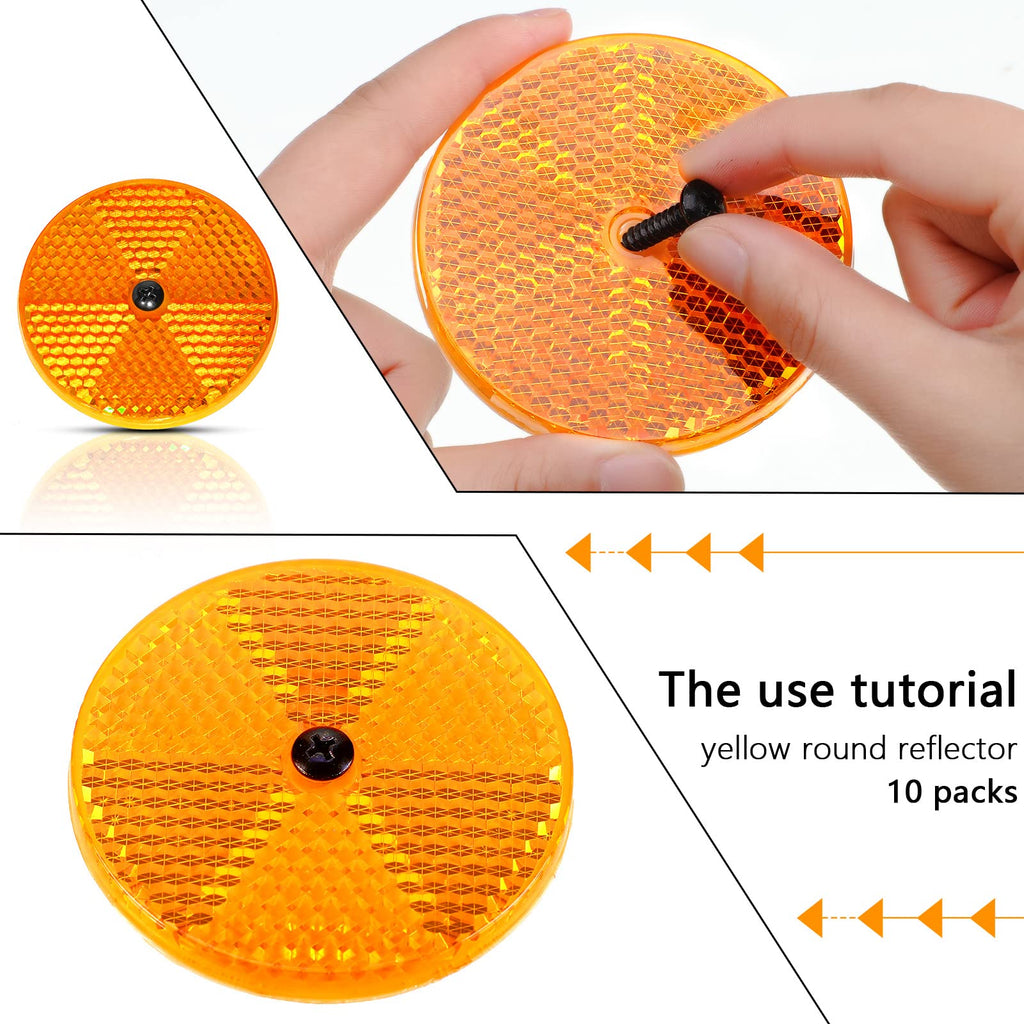 The use tutorial
yellow round reflector
10 packs