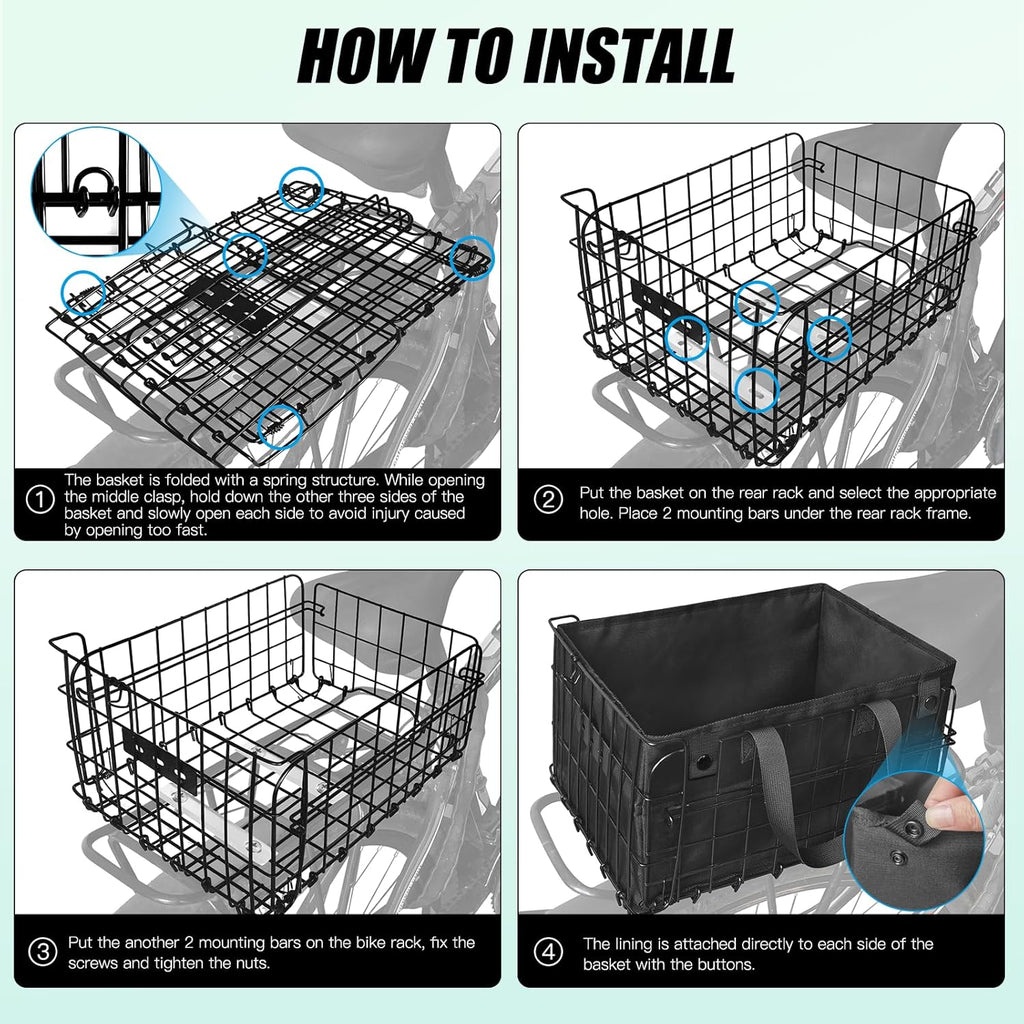 HOW TO INSTALL

① The basket is folded with a spring structure. While opening the middle clasp, hold down the other three sides of the basket and slowly open each side to avoid injury caused by opening too fast.

② Put the basket on the rear rack and select the appropriate hole. Place 2 mounting bars under the rear rack frame.

③ Put the another 2 mounting bars on the bike rack, fix the screws and tighten the nuts.

④ The lining is attached directly to each side of the basket with the buttons.