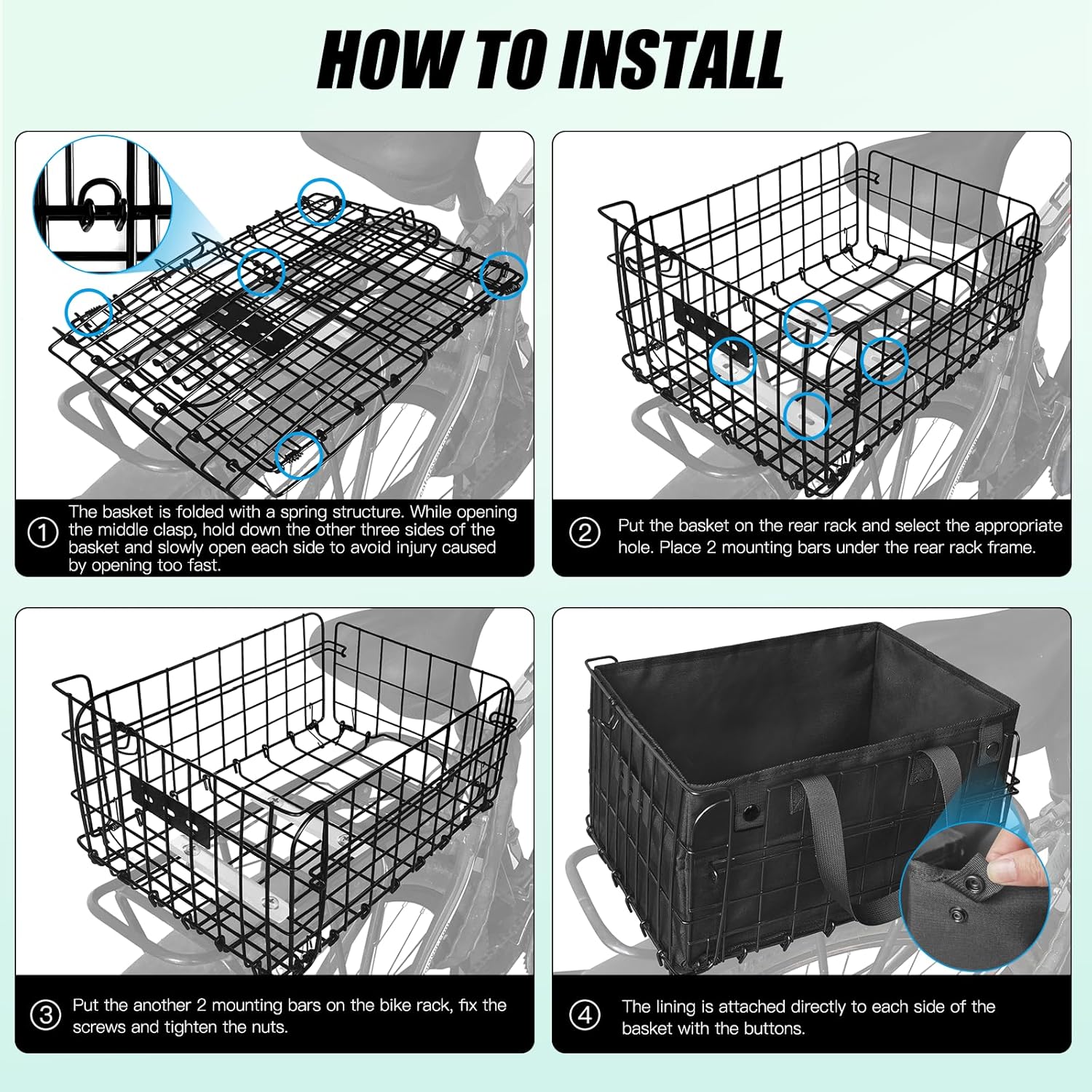 HOW TO INSTALL

① The basket is folded with a spring structure. While opening the middle clasp, hold down the other three sides of the basket and slowly open each side to avoid injury caused by opening too fast.

② Put the basket on the rear rack and select the appropriate hole. Place 2 mounting bars under the rear rack frame.

③ Put the another 2 mounting bars on the bike rack, fix the screws and tighten the nuts.

④ The lining is attached directly to each side of the basket with the buttons.