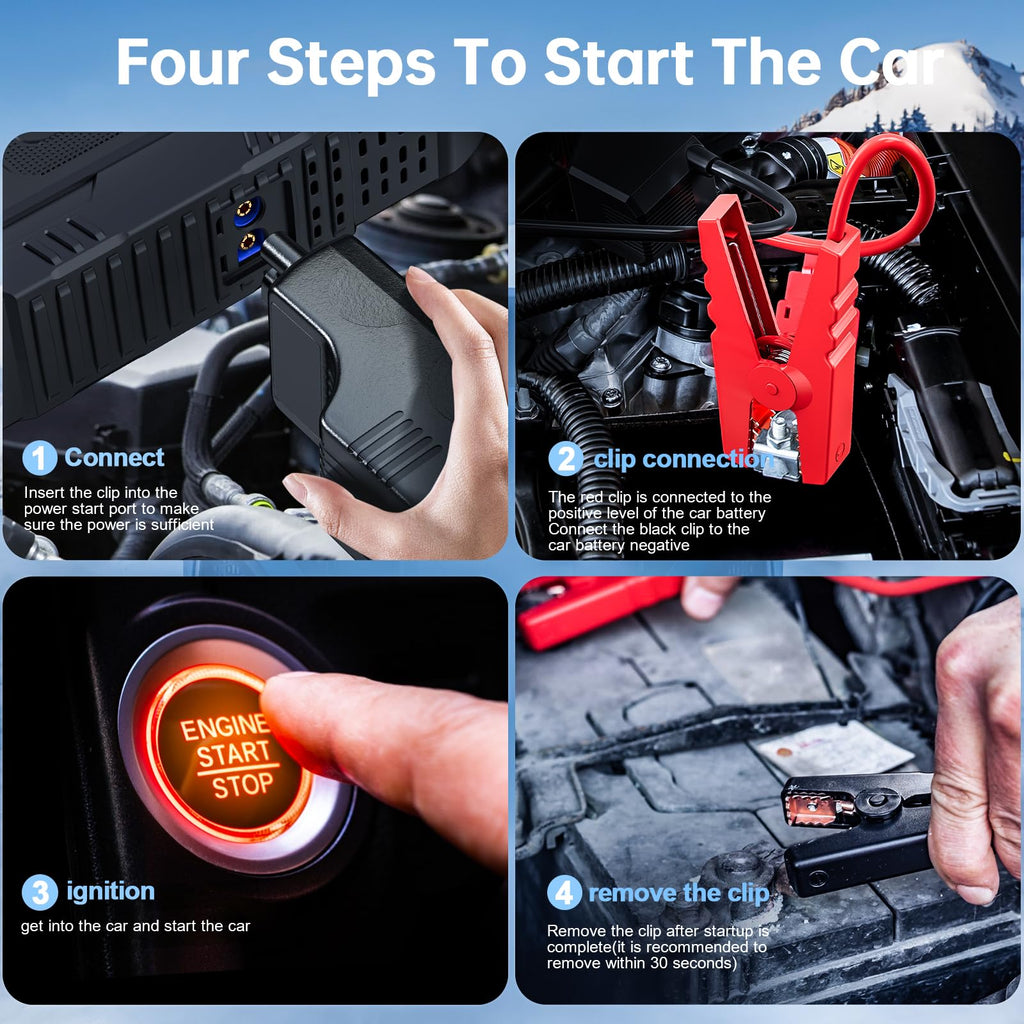 Four Steps To Start The Car

1 Connect

Insert the clip into the power start port to make sure the power is sufficient

2 clip connection

The red clip is connected to the positive level of the car battery Connect the black clip to the car battery negative

ENGINE START STOP

3 ignition

get into the car and start the car

4 remove the clip

Remove the clip after startup is complete(it is recommended to remove within 30 seconds)