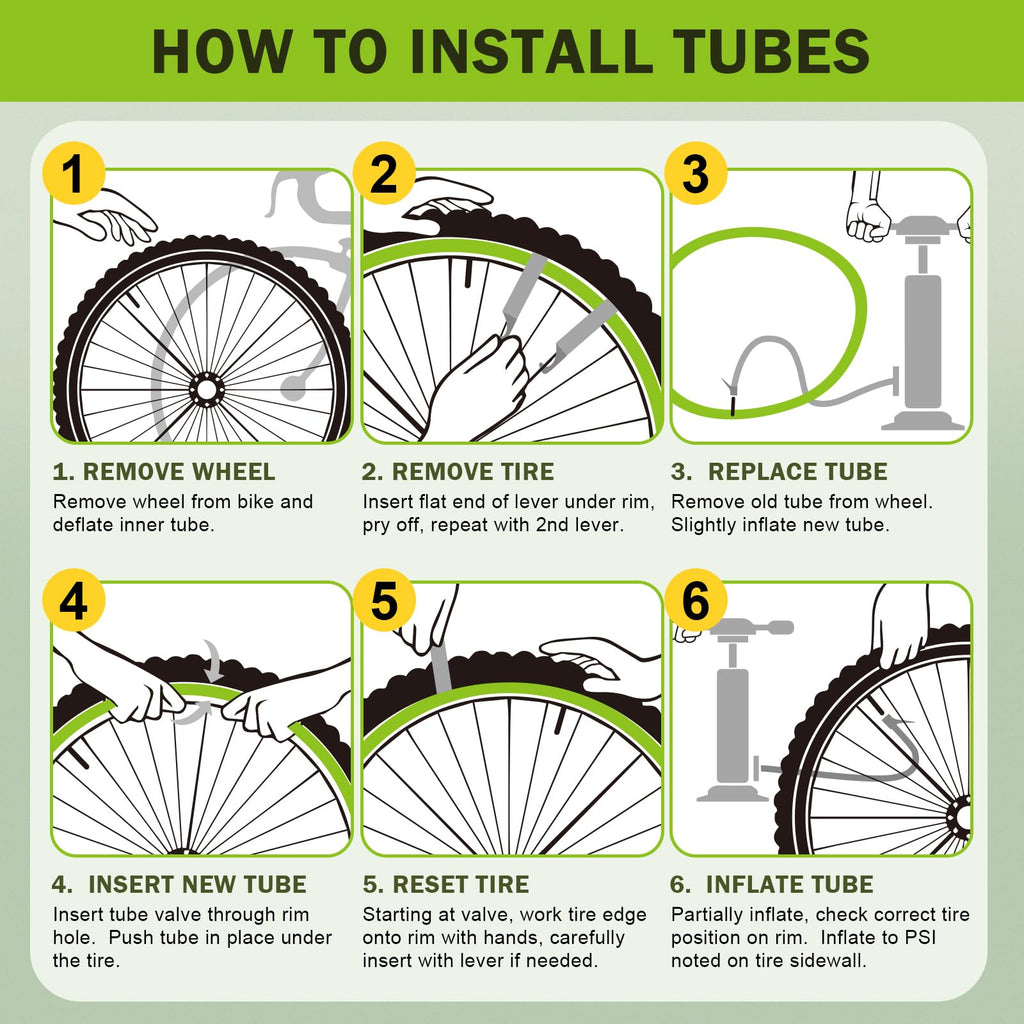 HOW TO INSTALL TUBES

1

1. REMOVE WHEEL
Remove wheel from bike and deflate inner tube.

2

2. REMOVE TIRE
Insert flat end of lever under rim, pry off, repeat with 2nd lever.

3

3. REPLACE TUBE
Remove old tube from wheel. Slightly inflate new tube.

4

4. INSERT NEW TUBE
Insert tube valve through rim hole. Push tube in place under the tire.

5

5. RESET TIRE
Starting at valve, work tire edge onto rim with hands, carefully insert with lever if needed.

6

6. INFLATE TUBE
Partially inflate, check correct tire position on rim. Inflate to PSI noted on tire sidewall.