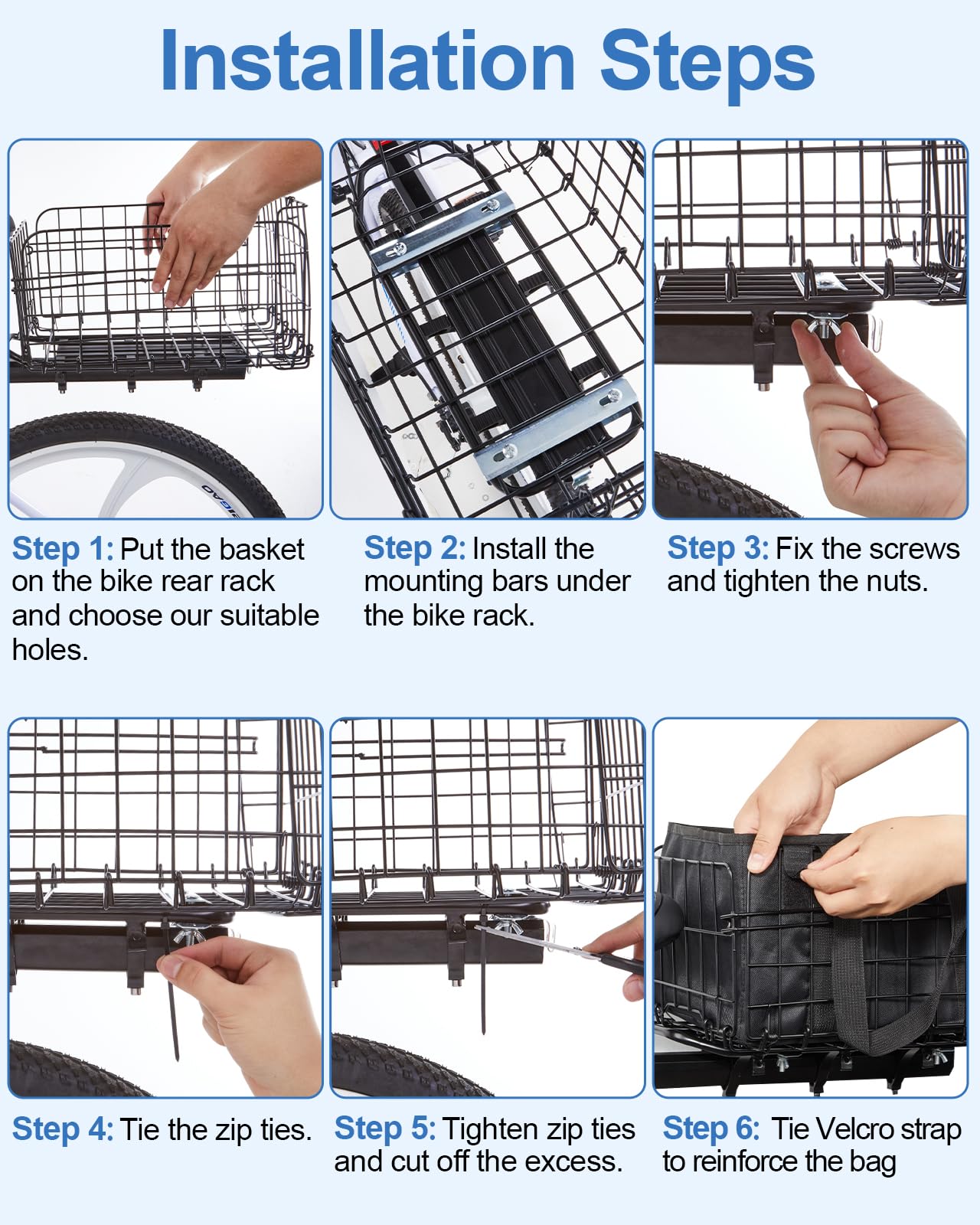 Installation Steps

Step 1: Put the basket on the bike rear rack and choose our suitable holes.

Step 2: Install the mounting bars under the bike rack.

Step 3: Fix the screws and tighten the nuts.

Step 4: Tie the zip ties.

Step 5: Tighten zip ties and cut off the excess.

Step 6: Tie Velcro strap to reinforce the bag